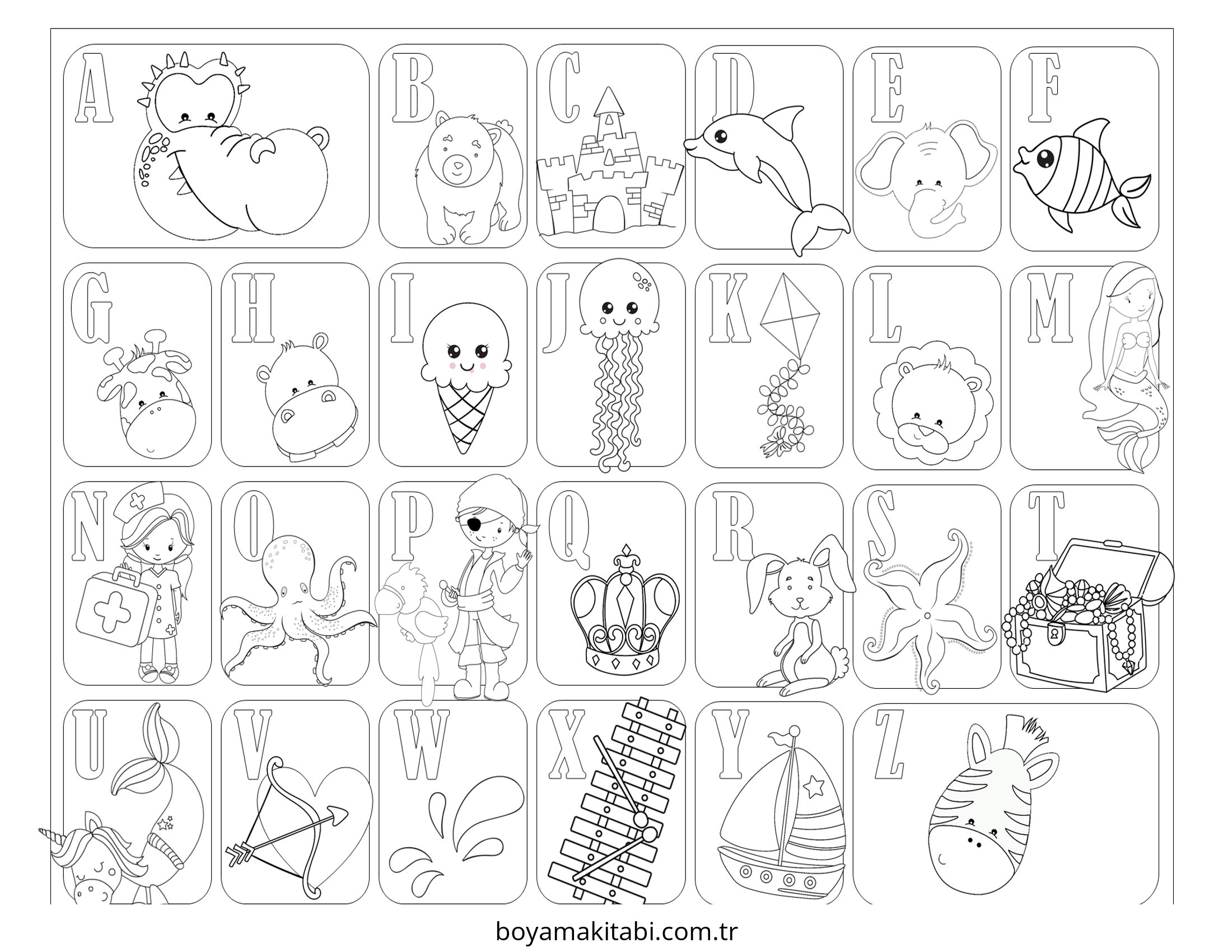 A B C D E F

G H I J K L M

N O P Q R S T

U V W X Y Z

boyamakitabi.com.tr