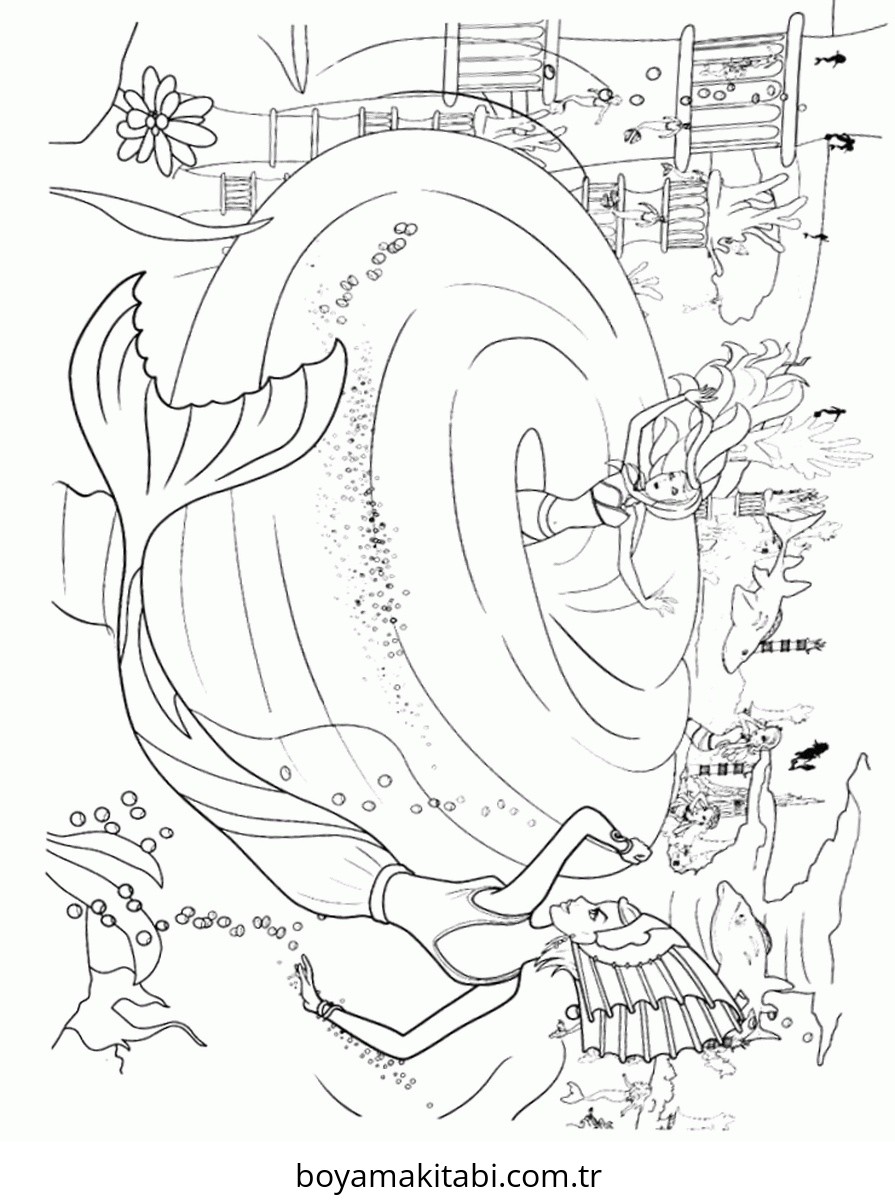 boyamakitabi.com.tr