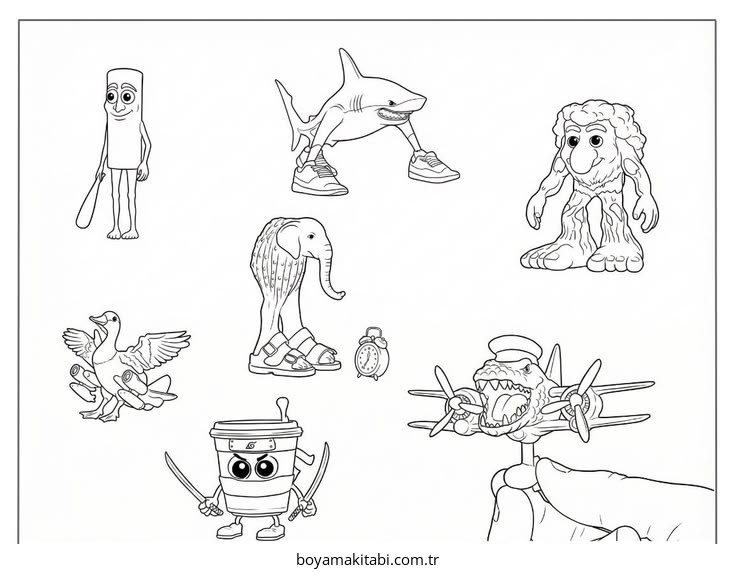 boyamakitabi.com.tr