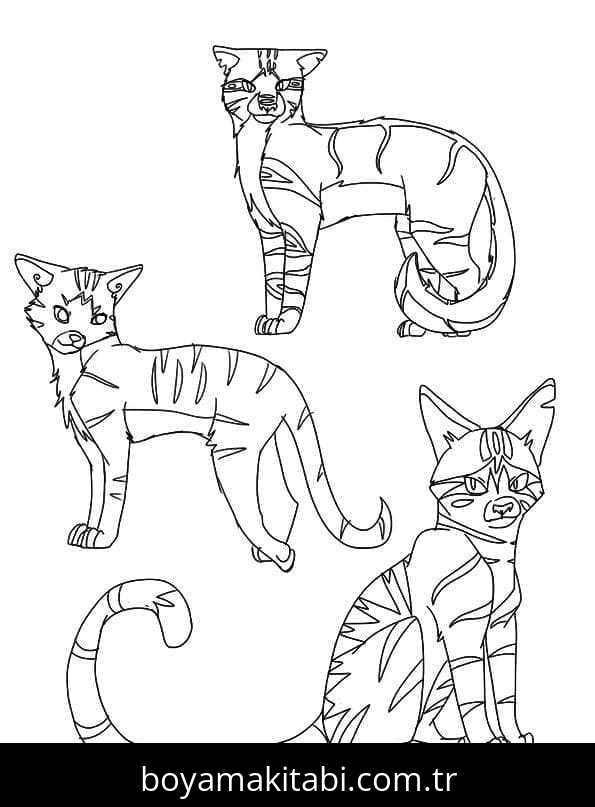 boyamakitabi.com.tr