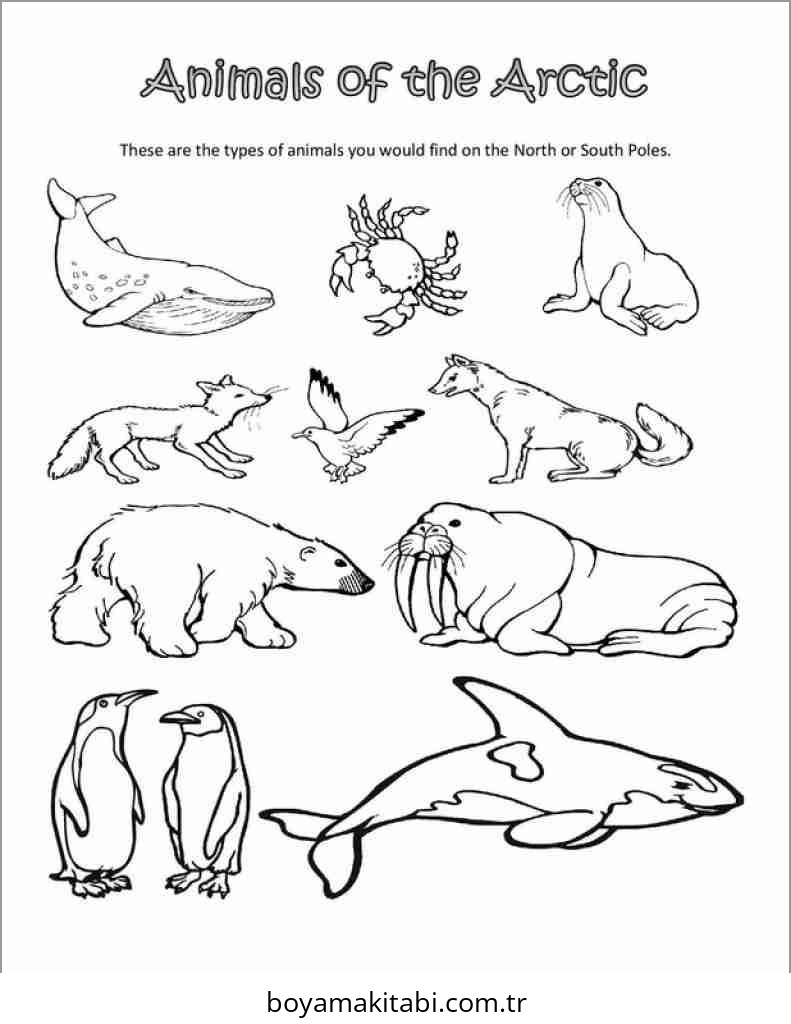 Animals of the Arctic

These are the types of animals you would find on the North or South Poles.

boyamakitabi.com.tr