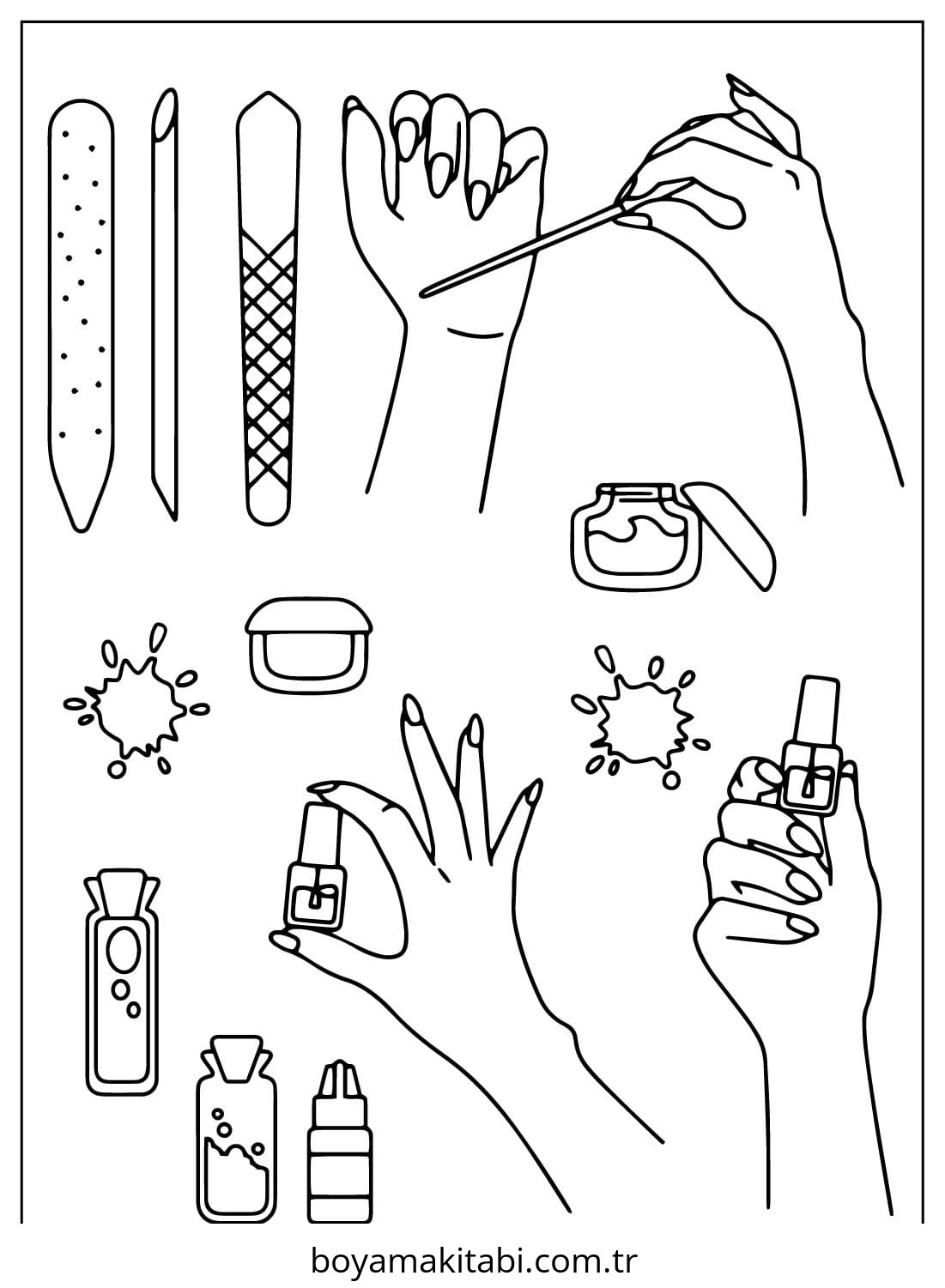 boyamakitabi.com.tr