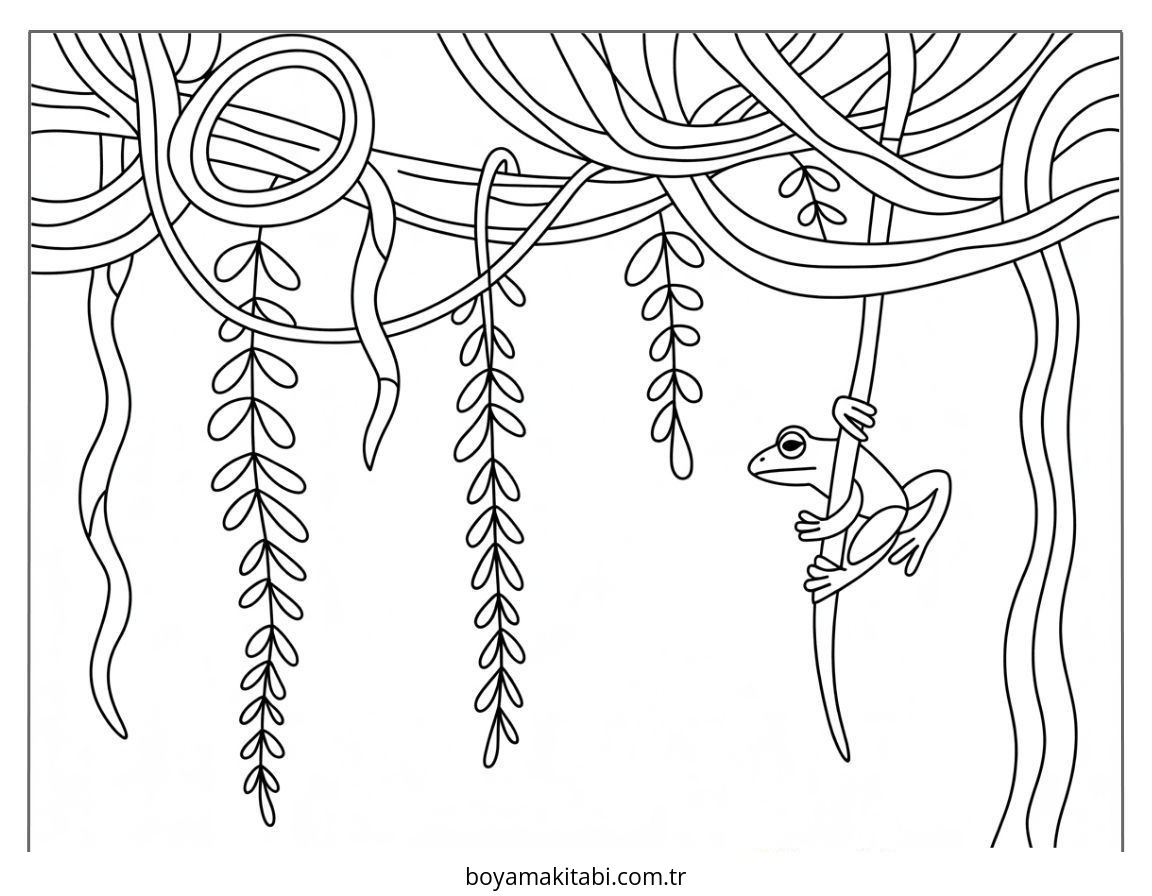 boyamakitabi.com.tr