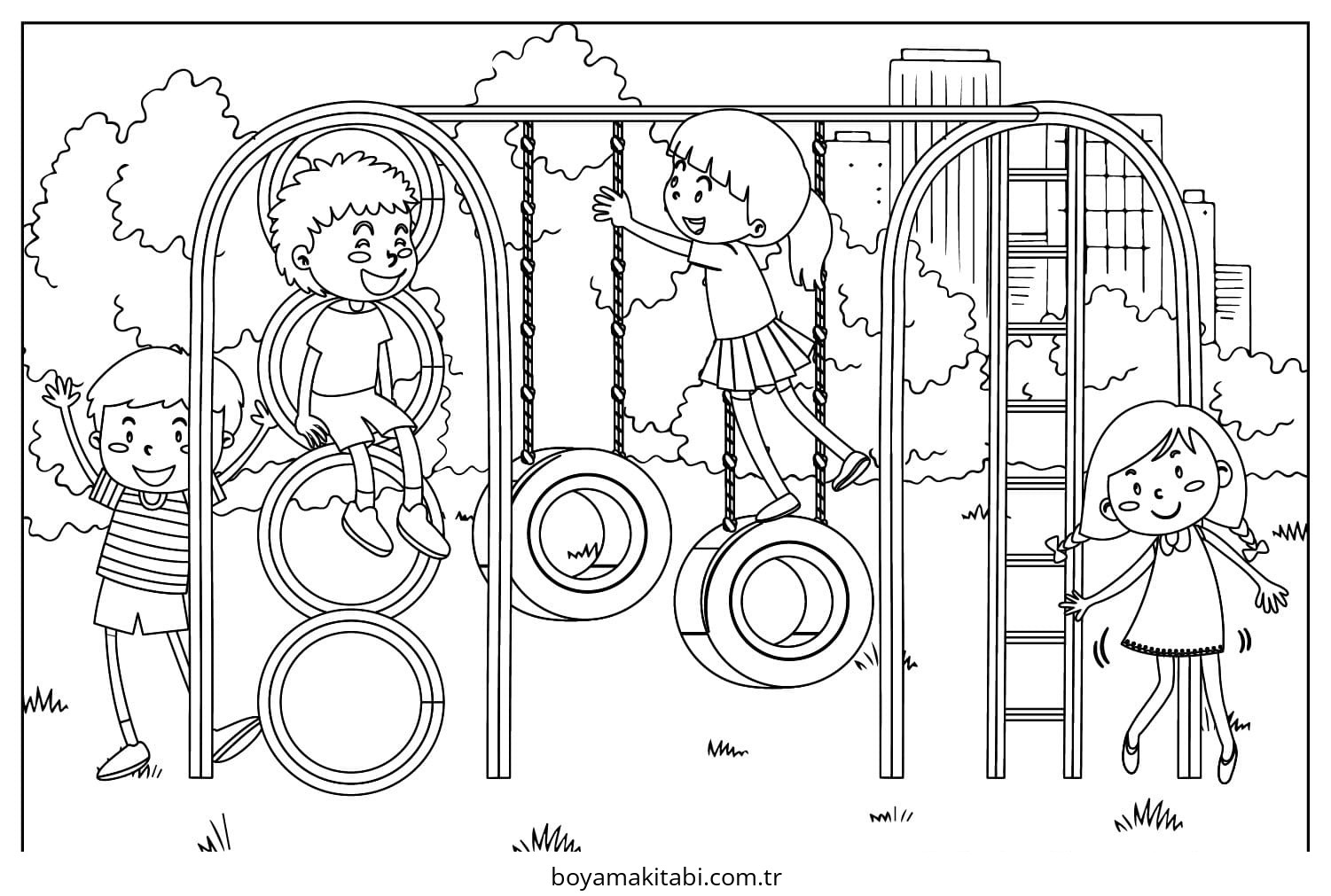 boyamakitabi.com.tr