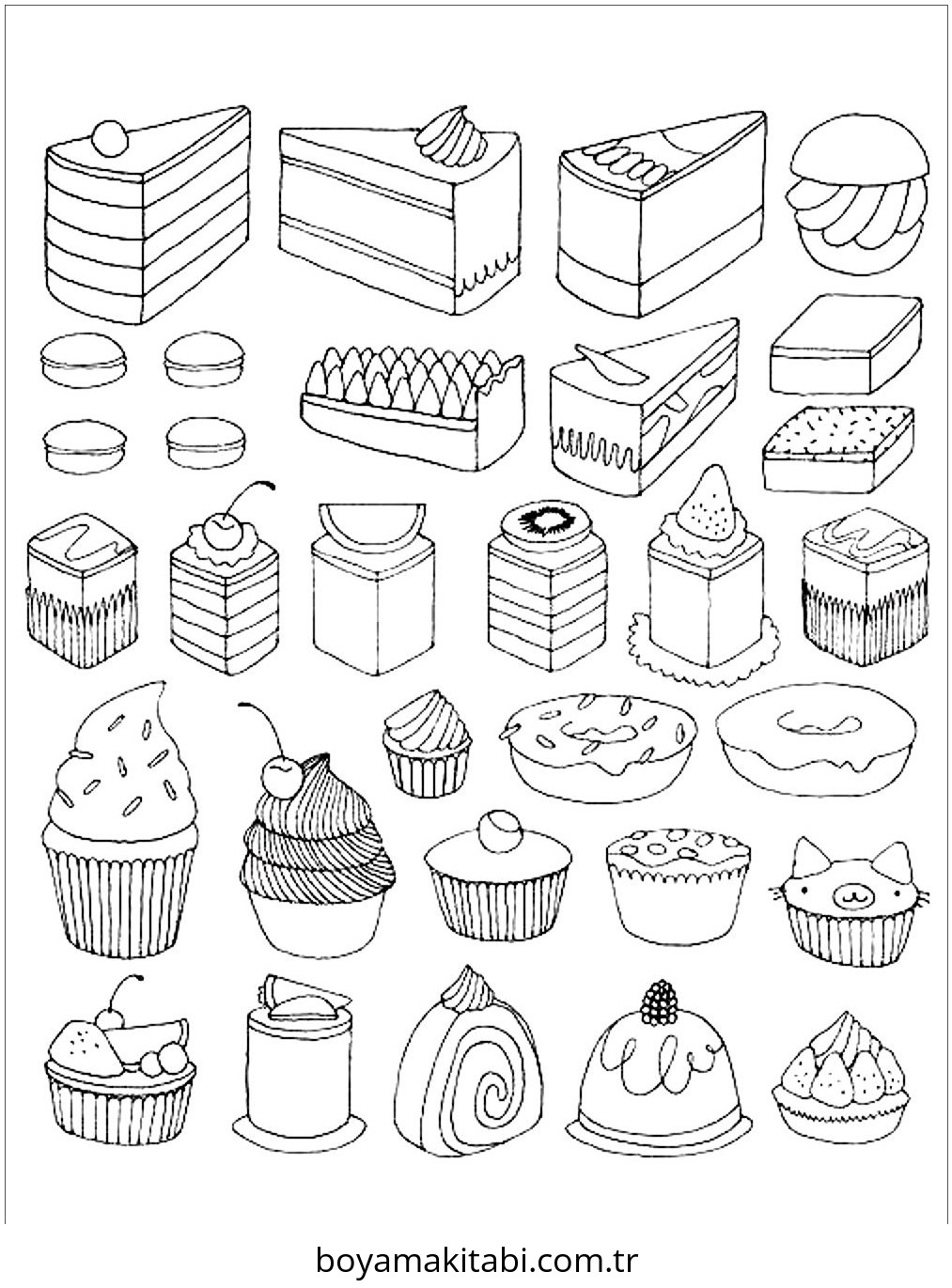 boyamakitabi.com.tr