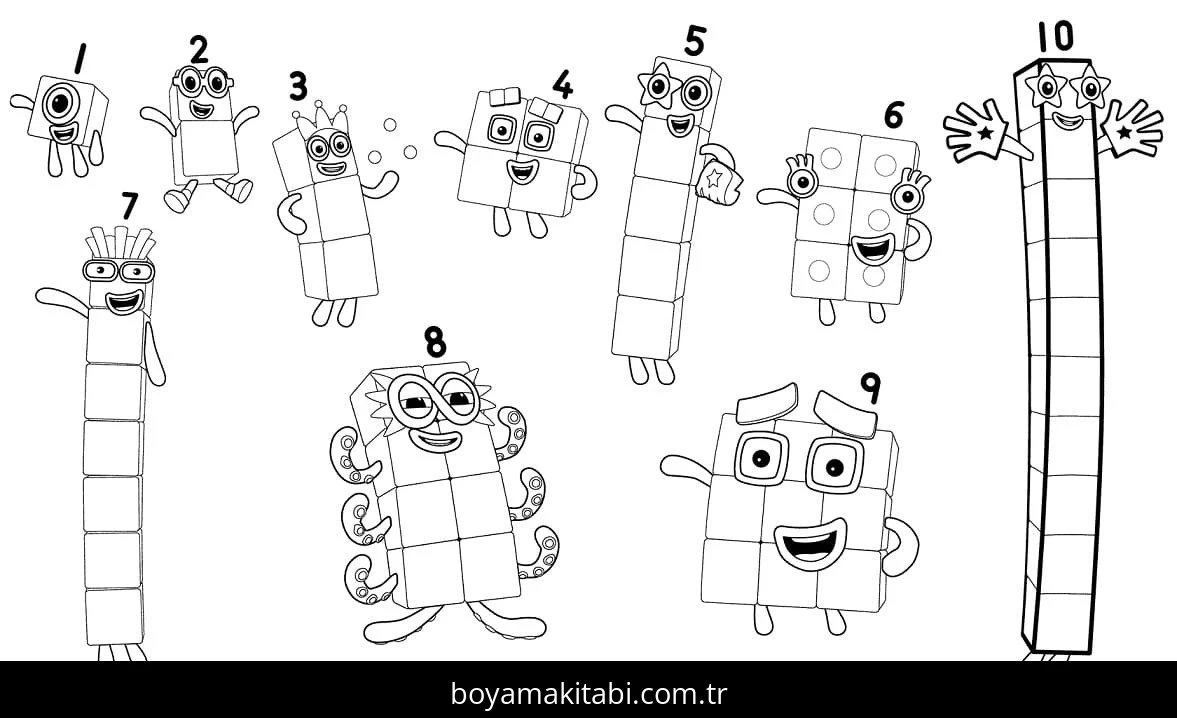 1
2
3
4
5
6
10
7
8
9

boyamakitabi.com.tr